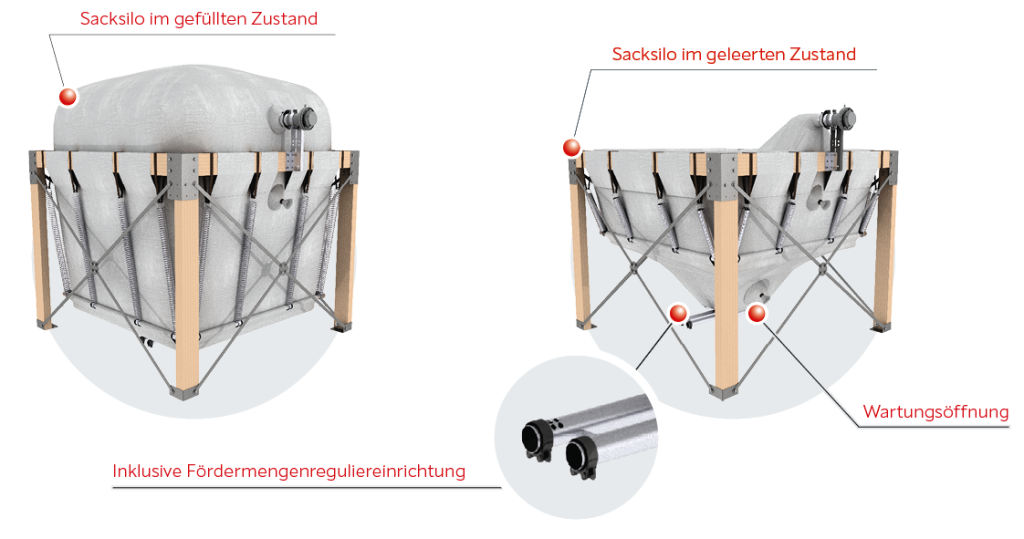 Sacksilo im gefüllten Zustand

Sacksilo im geleerten Zustand

Wartungsöffnung

Inklusive Fördermengenreguliereinrichtung