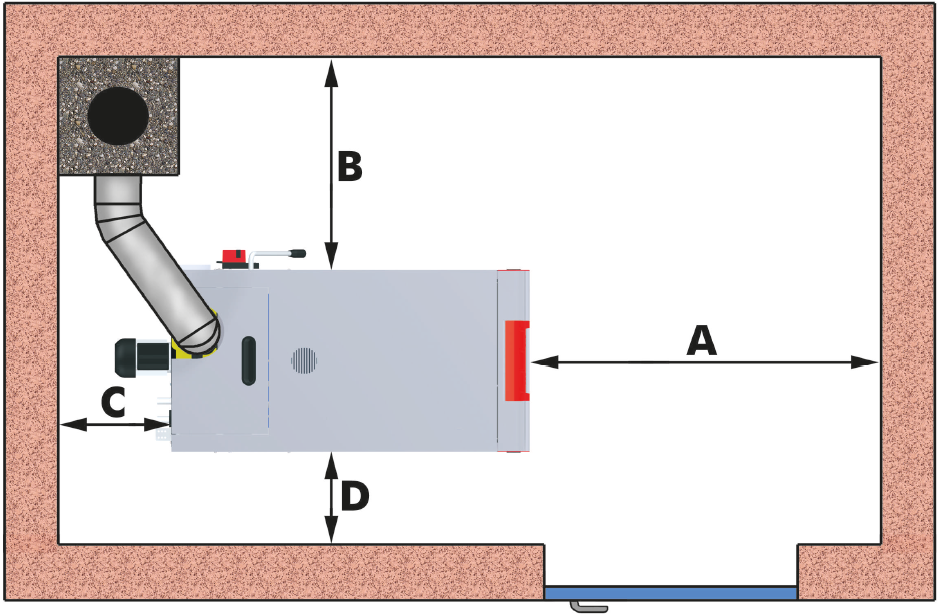 B
A
C
D