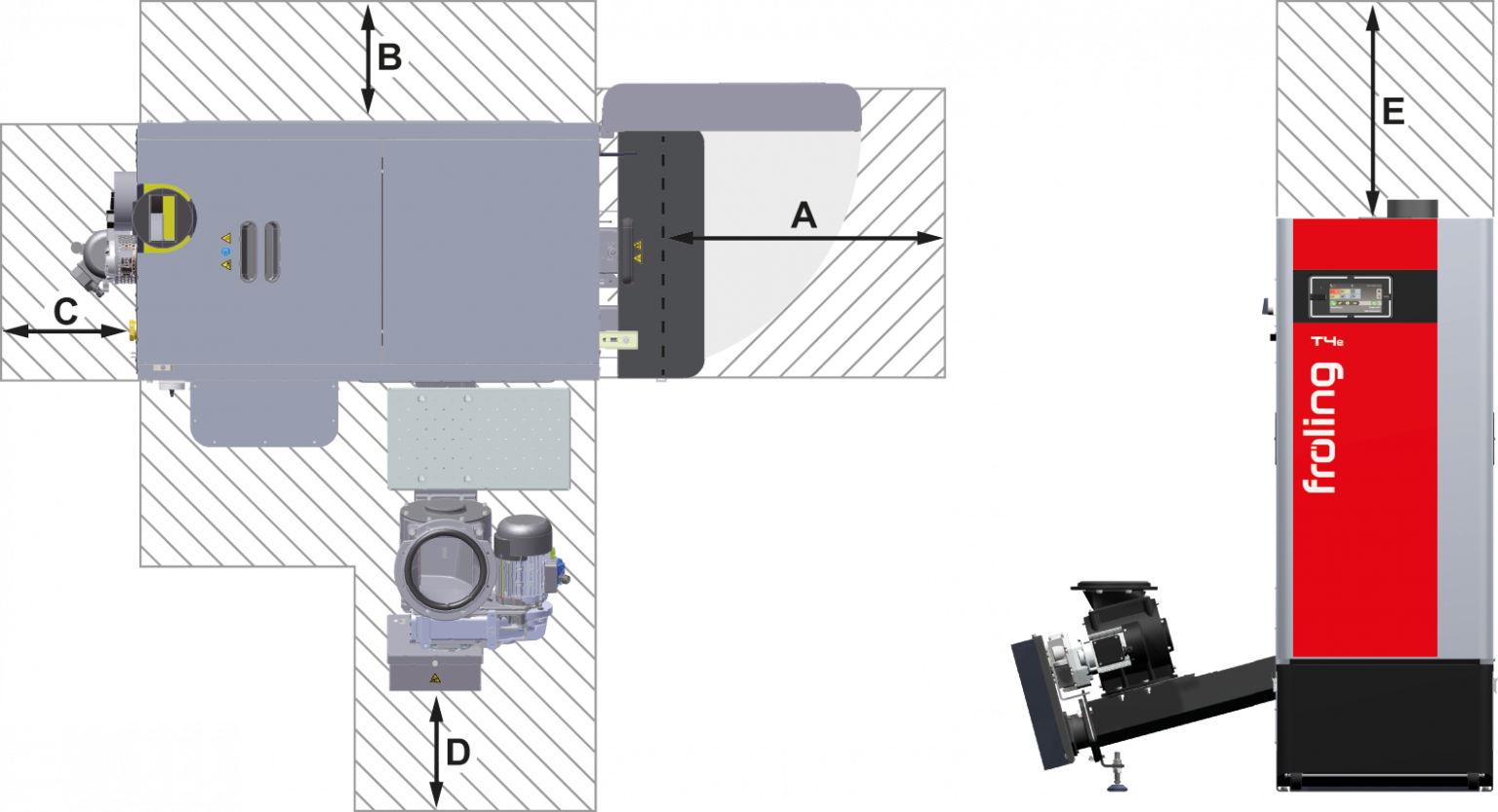 B
A
C
D
E
T4e
fröling